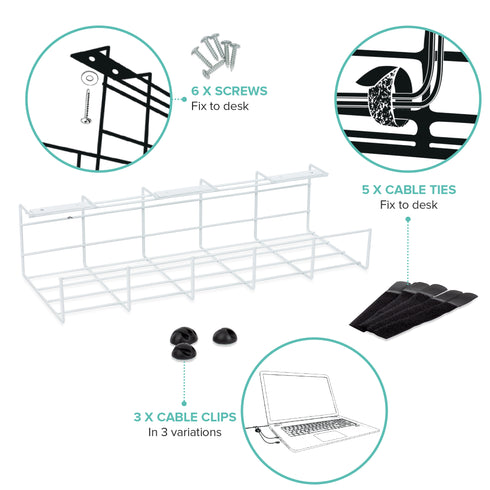 6 X SCREWS
Fix to desk

5 X CABLE TIES
Fix to desk

3 X CABLE CLIPS
In 3 variations